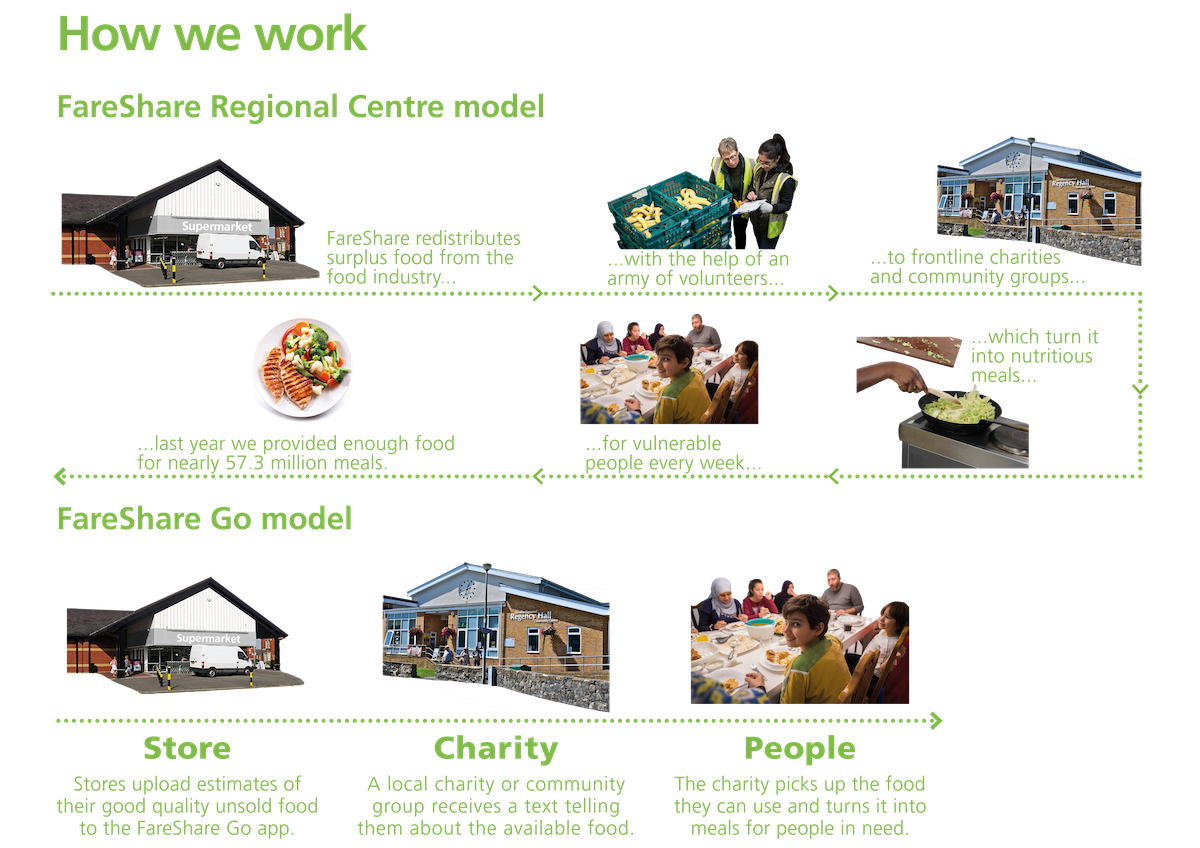 How we work

FareShare Regional Centre model

Supermarket

FareShare redistributes surplus food from the food industry...

...with the help of an army of volunteers...

Regency Hall

...to frontline charities and community groups...

...which turn it into nutritious meals...

...for vulnerable people every week...

...last year we provided enough food for nearly 57.3 million meals.

FareShare Go model

Supermarket

Regency Hall

Store

Stores upload estimates of their good quality unsold food to the FareShare Go app.

Charity

A local charity or community group receives a text telling them about the available food.

People

The charity picks up the food they can use and turns it into meals for people in need.